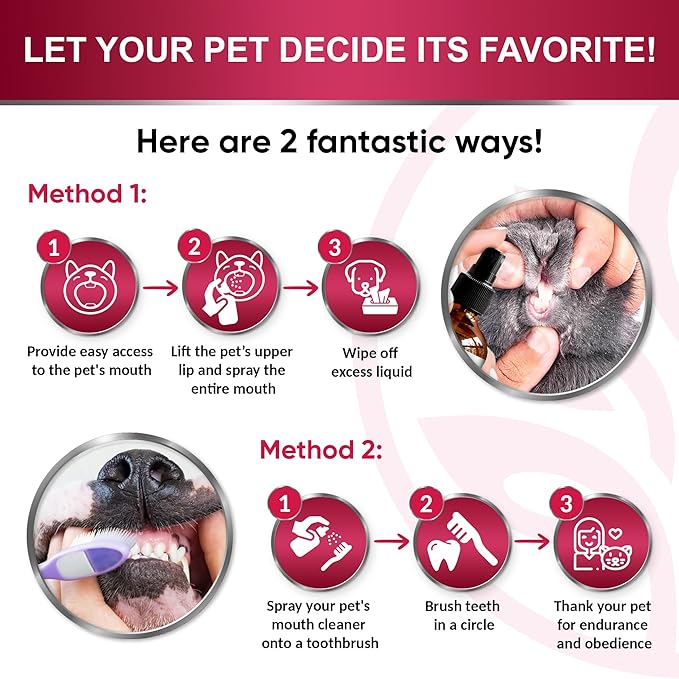 LET YOUR PET DECIDE ITS FAVORITE!

Here are 2 fantastic ways!

Method 1:

1
Provide easy access to the pet's mouth

2
Lift the pet's upper lip and spray the entire mouth

3
Wipe off excess liquid

Method 2:

1
Spray your pet's mouth cleaner onto a toothbrush

2
Brush teeth in a circle

3
Thank your pet for endurance and obedience